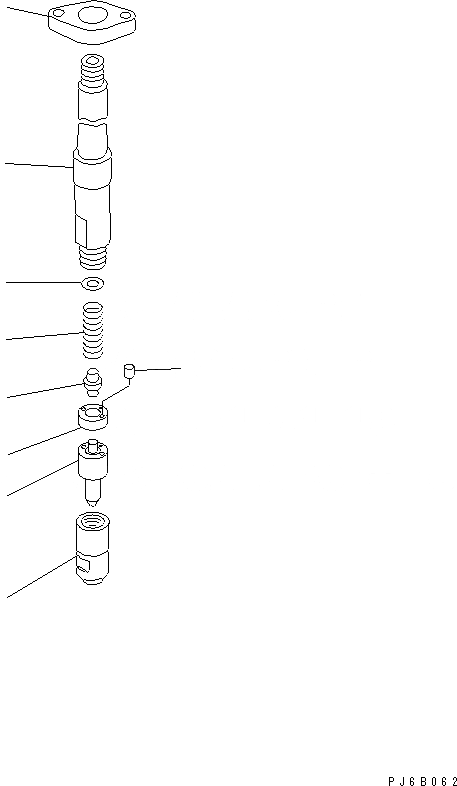 PJ6B062