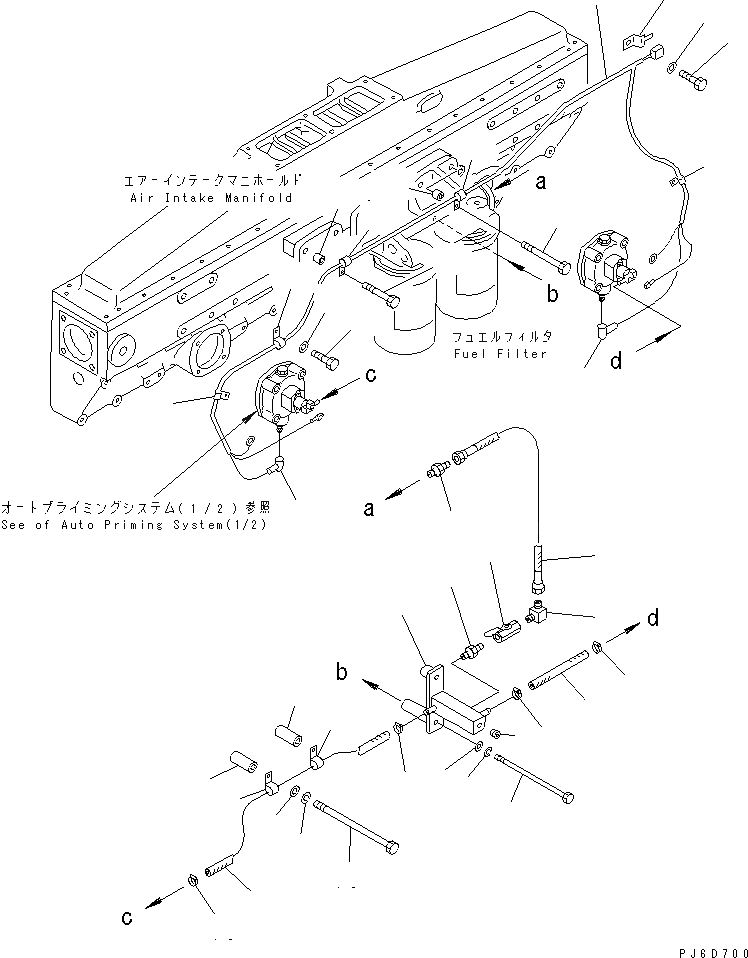 エアーインテークマニホールド
Air Intake Manifold

a

b

フュエルフィルタ
Fuel Filter

d

c

オートプライミングシステム(1/2)参照
See of Auto Priming System(1/2)

a

d

b

c

PJ6D700