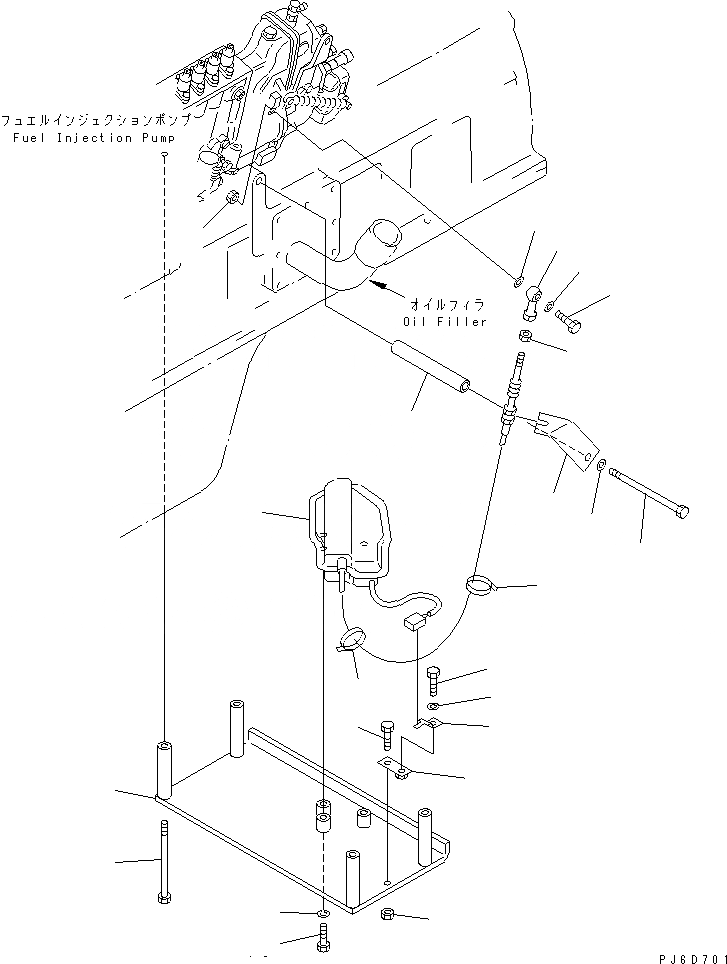 フュエルインジェクションポンプ
Fuel Injection Pump

オイルフィラ
Oil Filler

PJ6D701