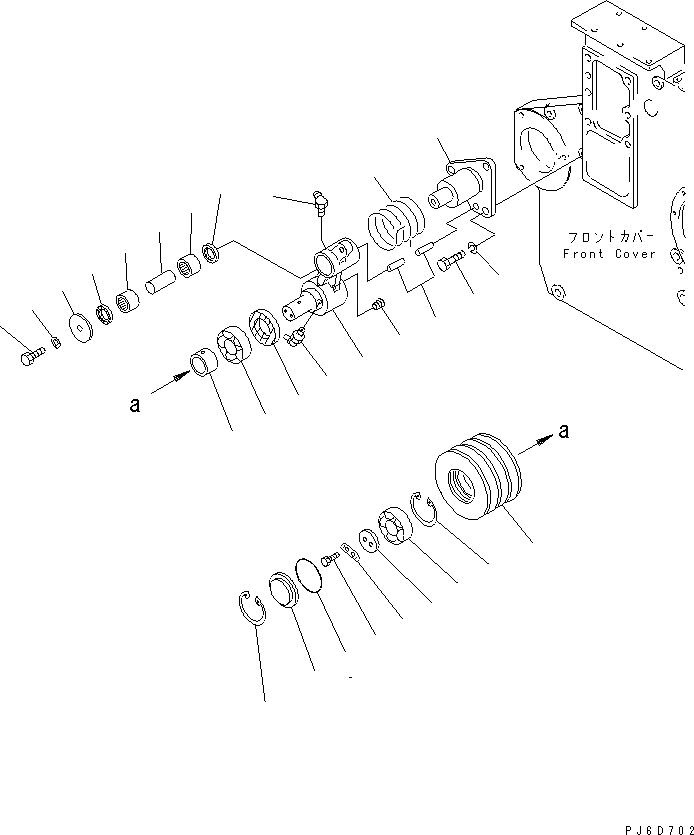 フロントカバー
Front Cover

a

a

PJ6D702