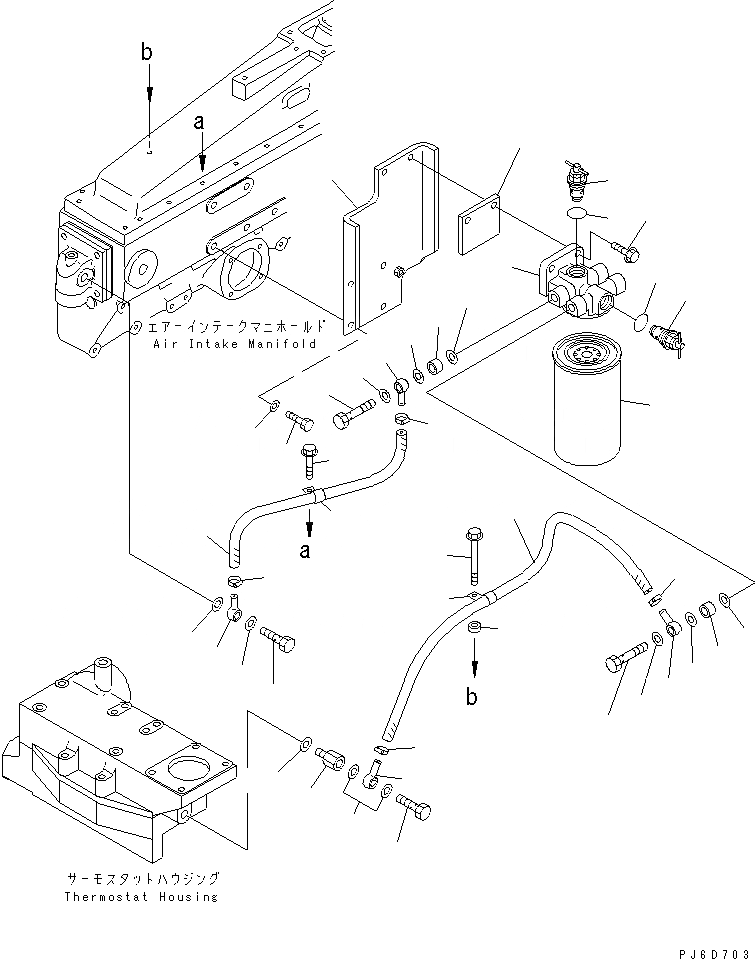 b
a
エアーインテークマニホールド
Air Intake Manifold
a
b
サーモスタットハウジング
Thermostat Housing
PJ6D703