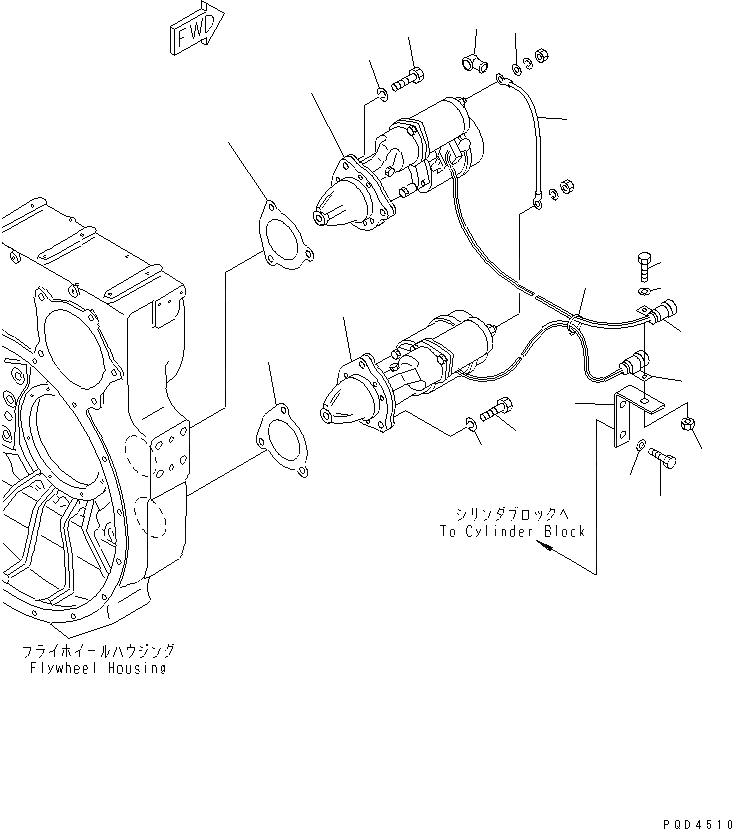 FWD

シリンダブロックへ
To Cylinder Block

フライホイールハウジング
Flywheel Housing

PQD4510