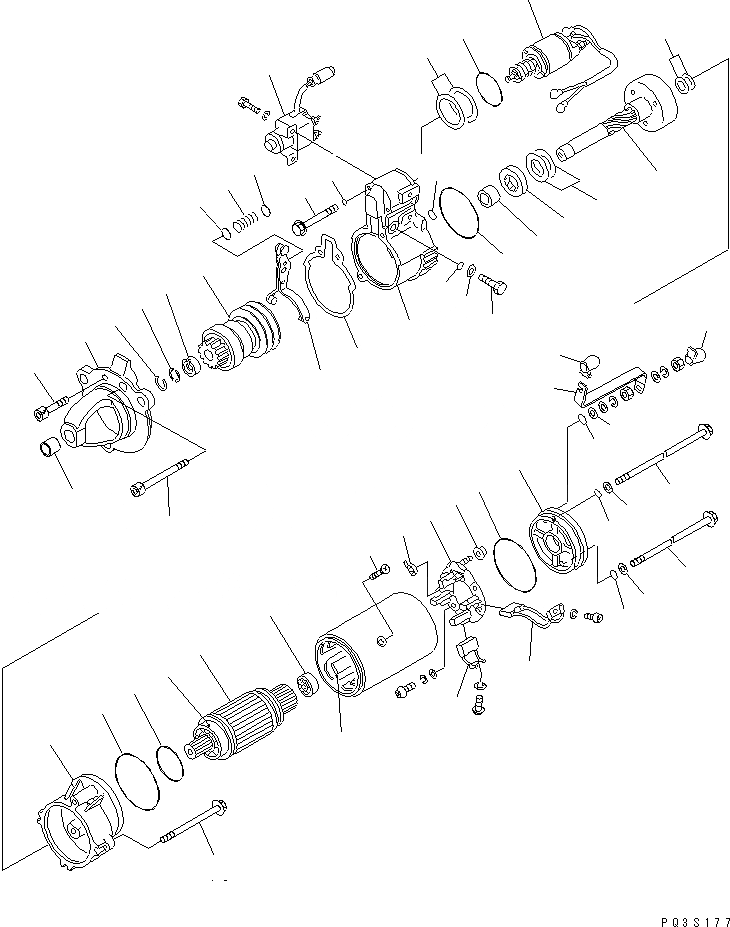 PQ3S177