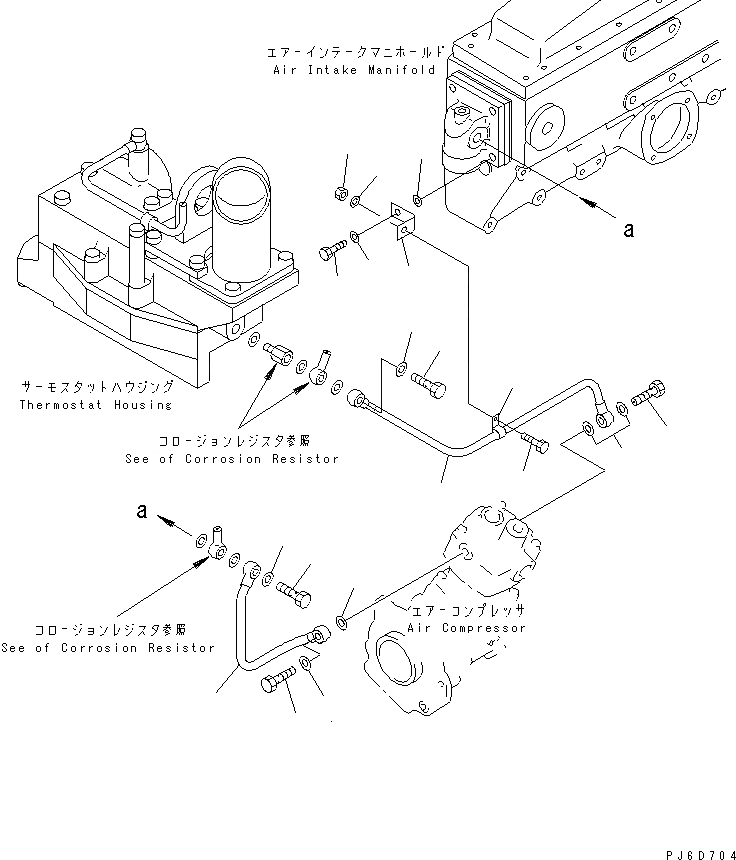 エアーインテークマニホールド
Air Intake Manifold

a

サーモスタットハウジング
Thermostat Housing

コロージョンレジスタ参照
See of Corrosion Resistor

a

コロージョンレジスタ参照
See of Corrosion Resistor

エアーコンプレッサ
Air Compressor

PJ6D704