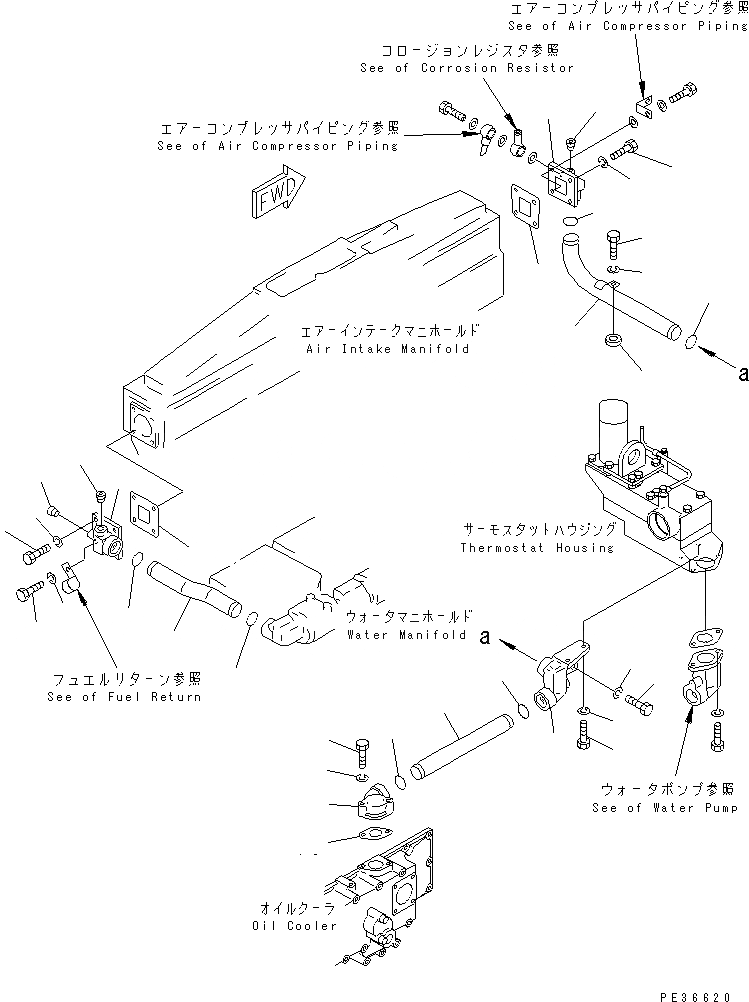 エアーコンプレッサパイピング参照
See of Air Compressor Piping

コロージョンレジスタ参照
See of Corrosion Resistor

エアーコンプレッサパイピング参照
See of Air Compressor Piping

FWD

エアーインテークマニホールド
Air Intake Manifold

a

サーモスタットハウジング
Thermostat Housing

ウォータマニホールド
Water Manifold

a

フュエルリターン参照
See of Fuel Return

ウォータポンプ参照
See of Water Pump

オイルクーラ
Oil Cooler

PE36620