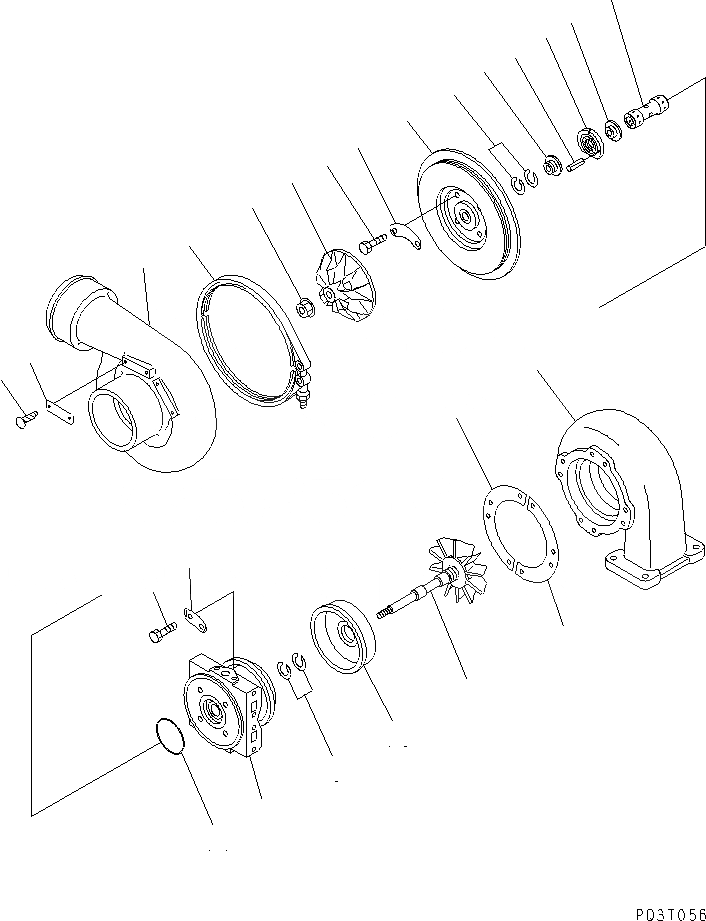 P03T056