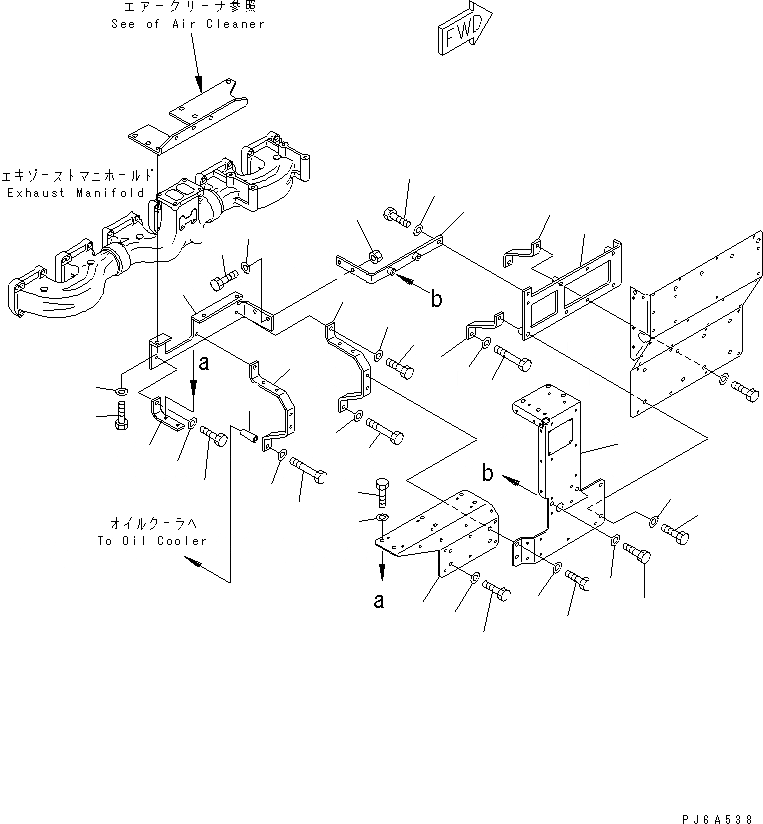 エアークリーナ参照
See of Air Cleaner

FWD

エキゾーストマニホールド
Exhaust Manifold

b

a

b

オイルクーラへ
To Oil Cooler

a

PJ6A538