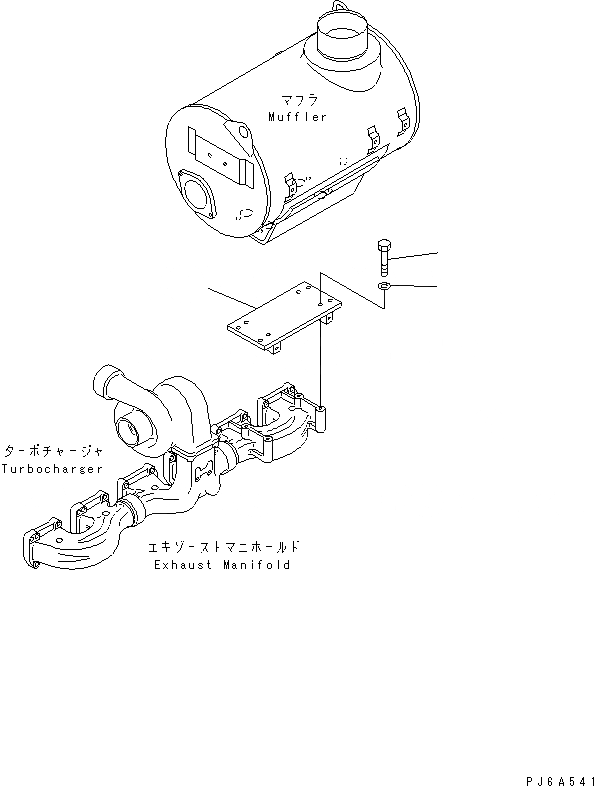 マフラ
Muffler

ターボチャージャ
Turbocharger

エキゾーストマニホールド
Exhaust Manifold

PJ6A541