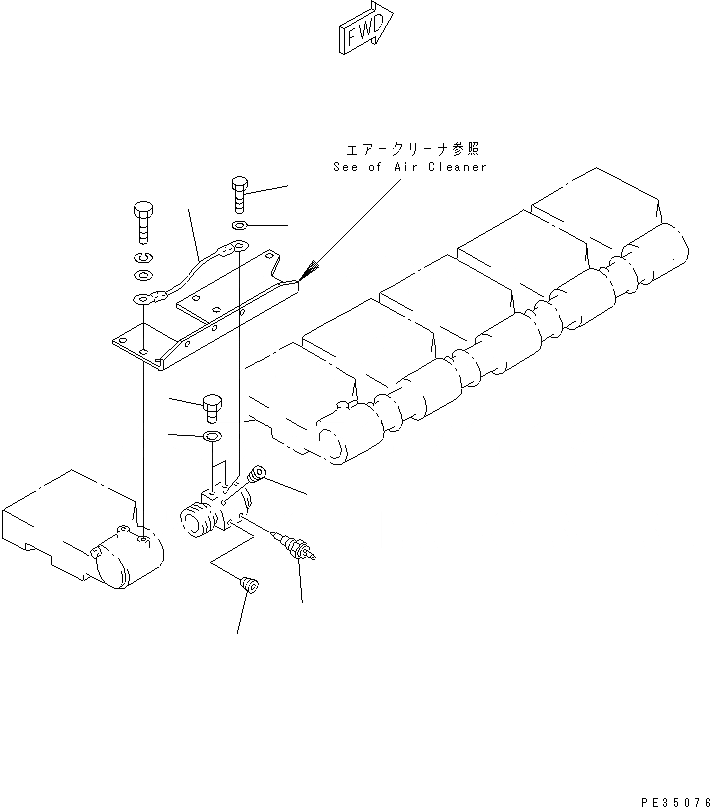 FWD

エアークリーナ参照
See of Air Cleaner

PE35076