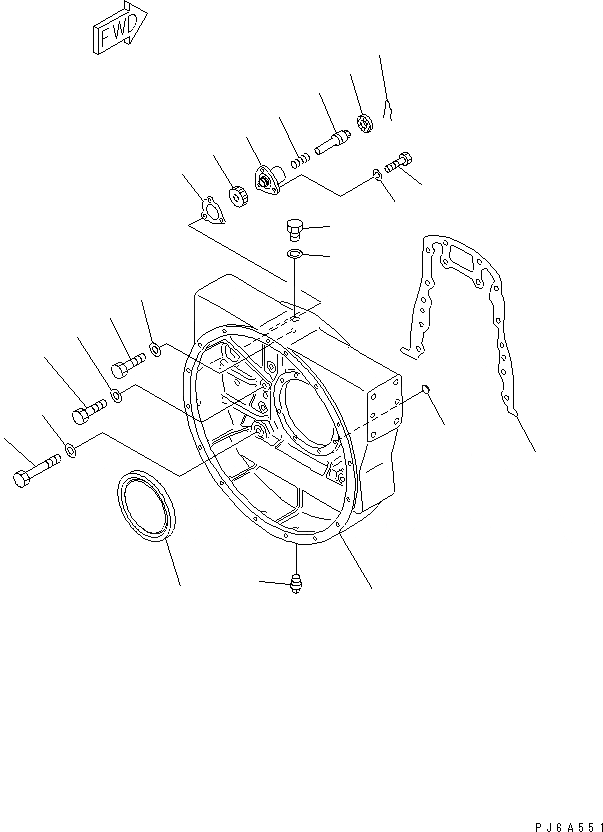 FWD

PJ6A551