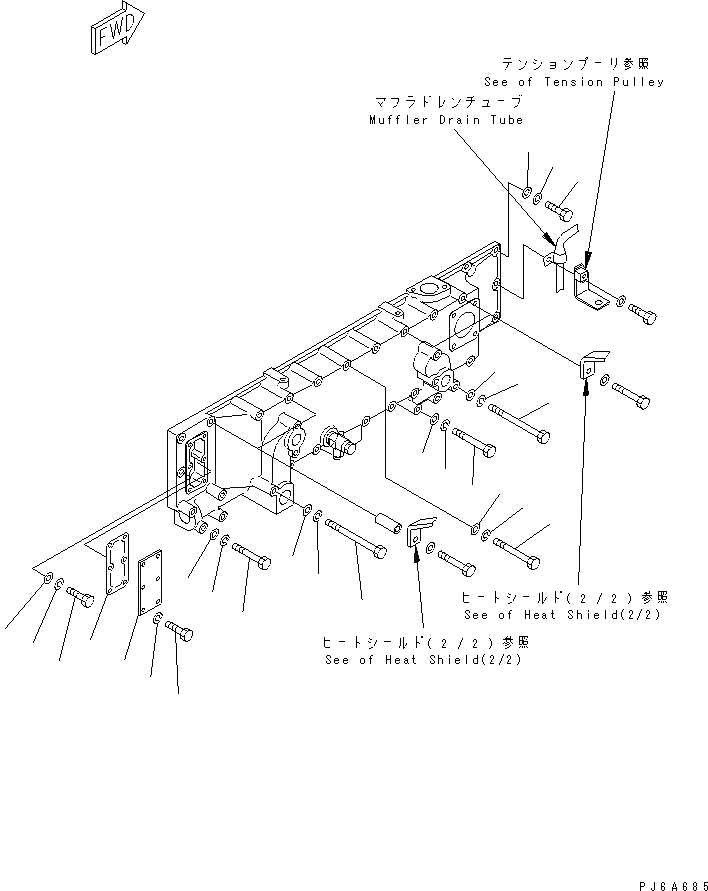 FWD

テンションプーリ参照
See of Tension Pulley

マフラドレンチューブ
Muffler Drain Tube

ヒートシールド(2/2)参照
See of Heat Shield(2/2)

ヒートシールド(2/2)参照
See of Heat Shield(2/2)

PJ6A685