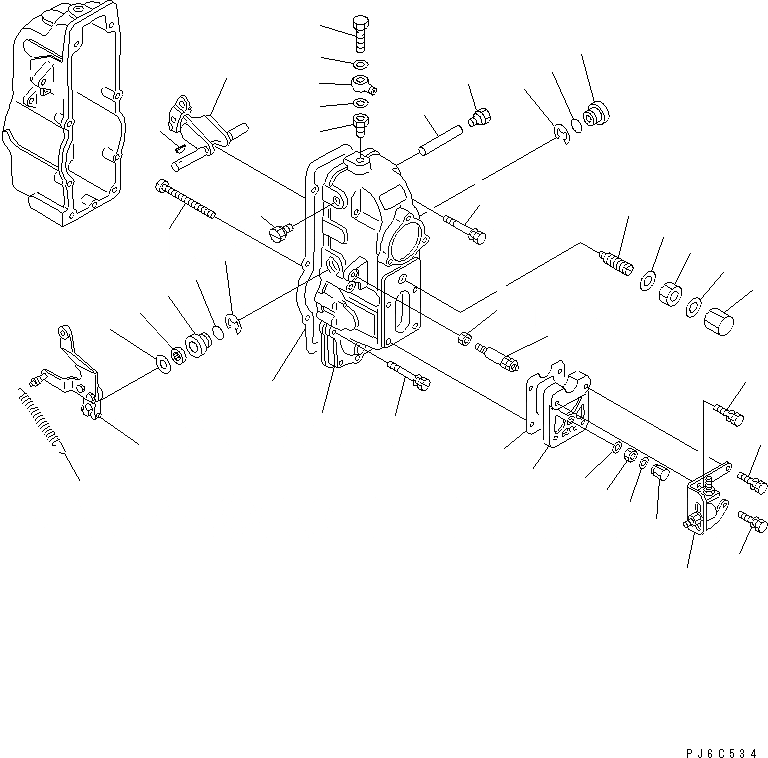 PJ6C534