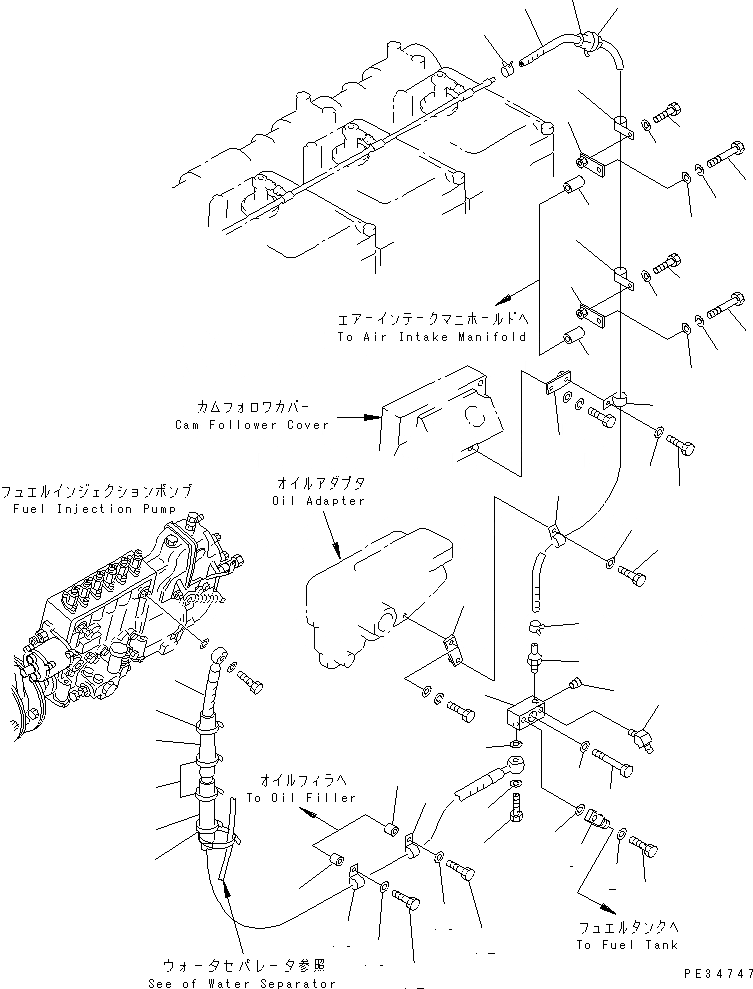 エアーインテークマニホールドへ
To Air Intake Manifold

カムフォロワカバー
Cam Follower Cover

フュエルインジェクションポンプ
Fuel Injection Pump

オイルアダプタ
Oil Adapter

オイルフィラへ
To Oil Filler

フュエルタンクへ
To Fuel Tank

ウォータセパレータ参照
See of Water Separator

PE34747