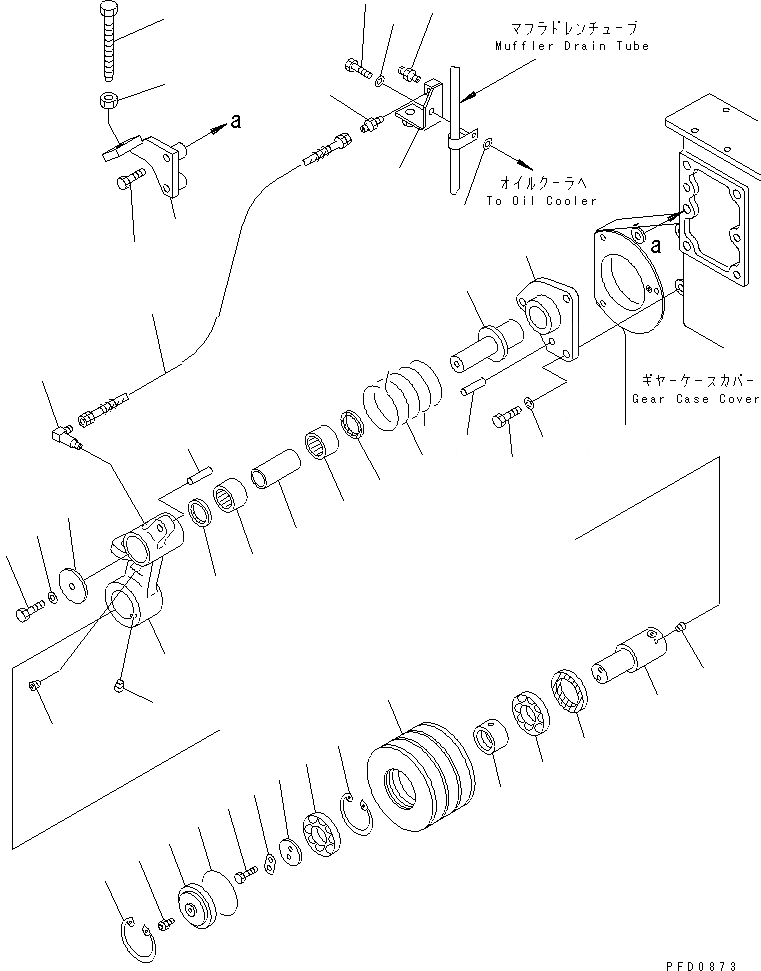 マフラドレンチューブ
Muffler Drain Tube

a

オイルクーラへ
To Oil Cooler

a

ギヤーケースカバー
Gear Case Cover

PFD0873