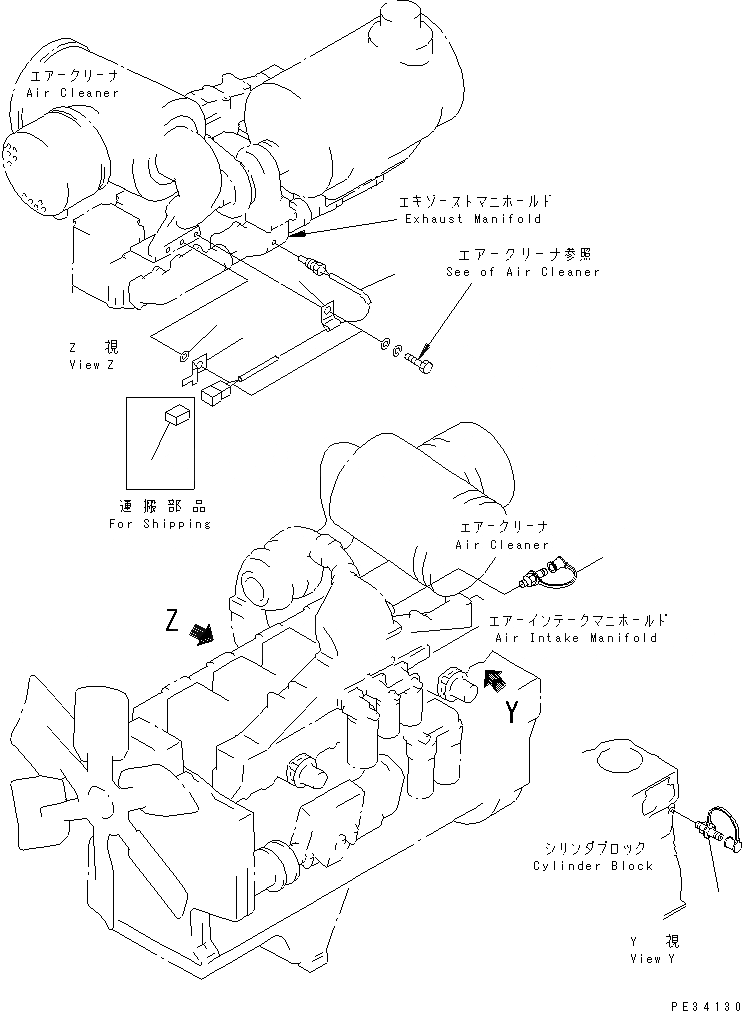 エアークリーナ
Air Cleaner

エキゾーストマニホールド
Exhaust Manifold

エアークリーナ参照
See of Air Cleaner

Z 視
View Z

運搬部品
For Shipping

エアークリーナ
Air Cleaner

Z

エアーインテークマニホールド
Air Intake Manifold

Y

シリンダブロック
Cylinder Block

Y 視
View Y

PE34130