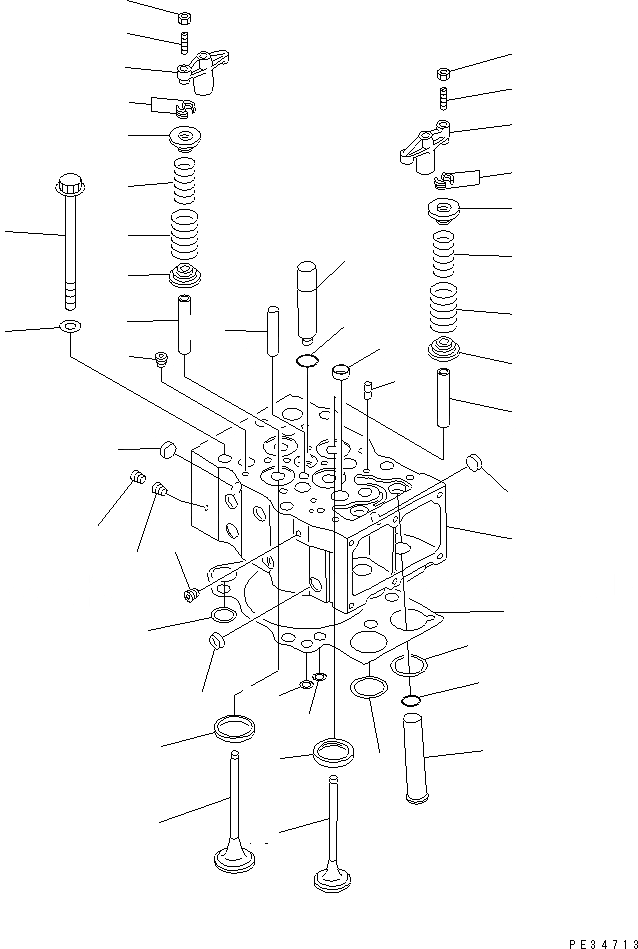 PE34713