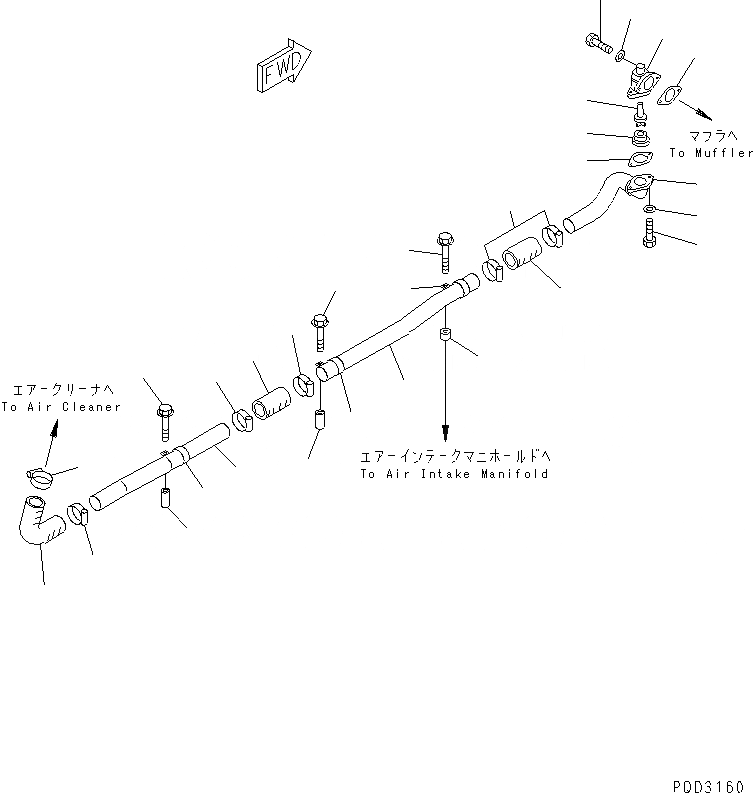 FWD

マフラへ
To Muffler

エアークリーナへ
To Air Cleaner

エアーインテークマニホールドへ
To Air Intake Manifold

PDD3160