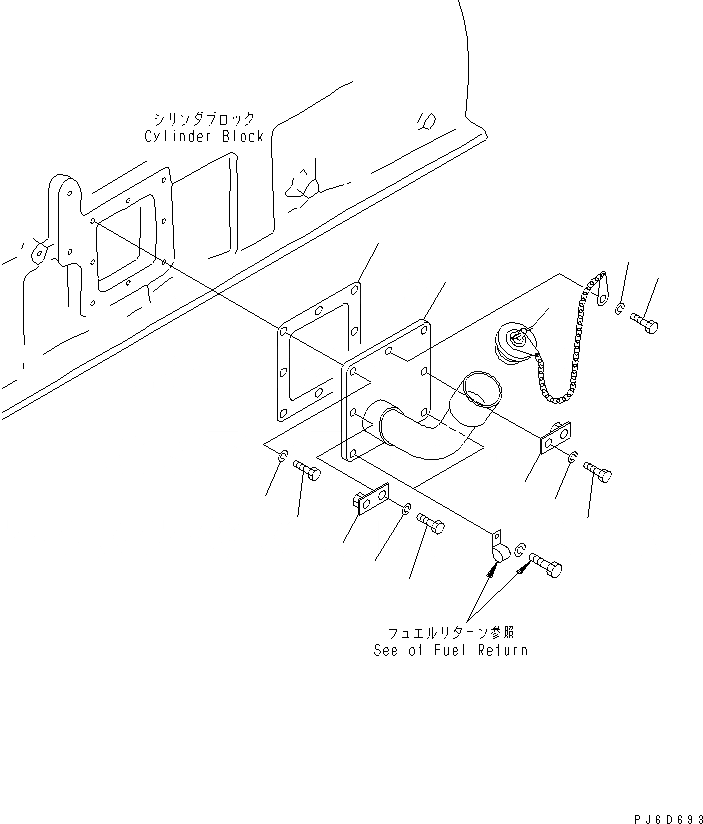 シリンダブロック
Cylinder Block

フュエルリターン参照
See of Fuel Return

PJ6D693