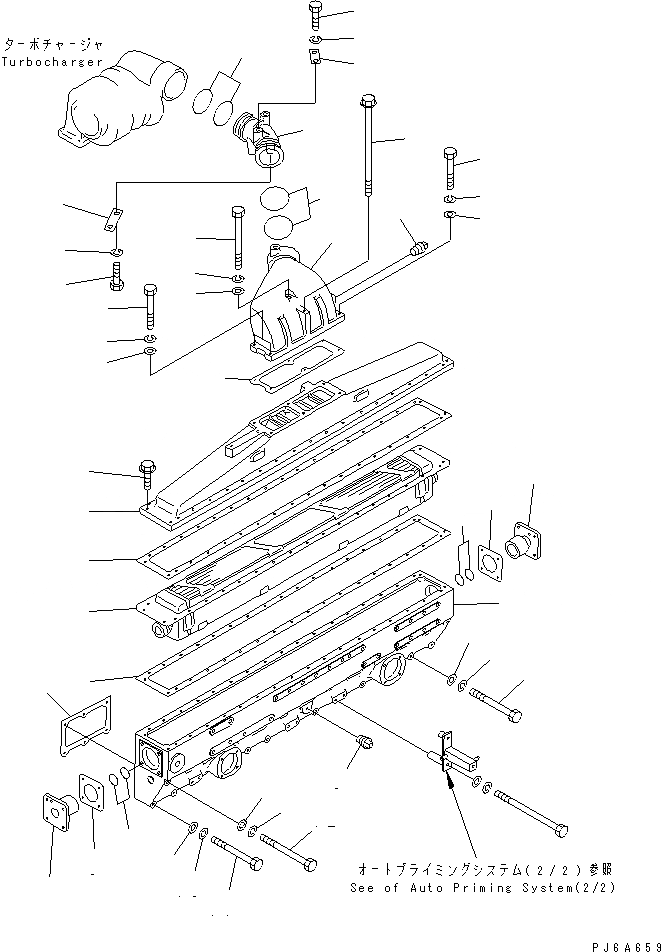 ターボチャージャ
Turbocharger

オートプライミングシステム(2/2)参照
See of Auto Priming System(2/2)

PJ6A659