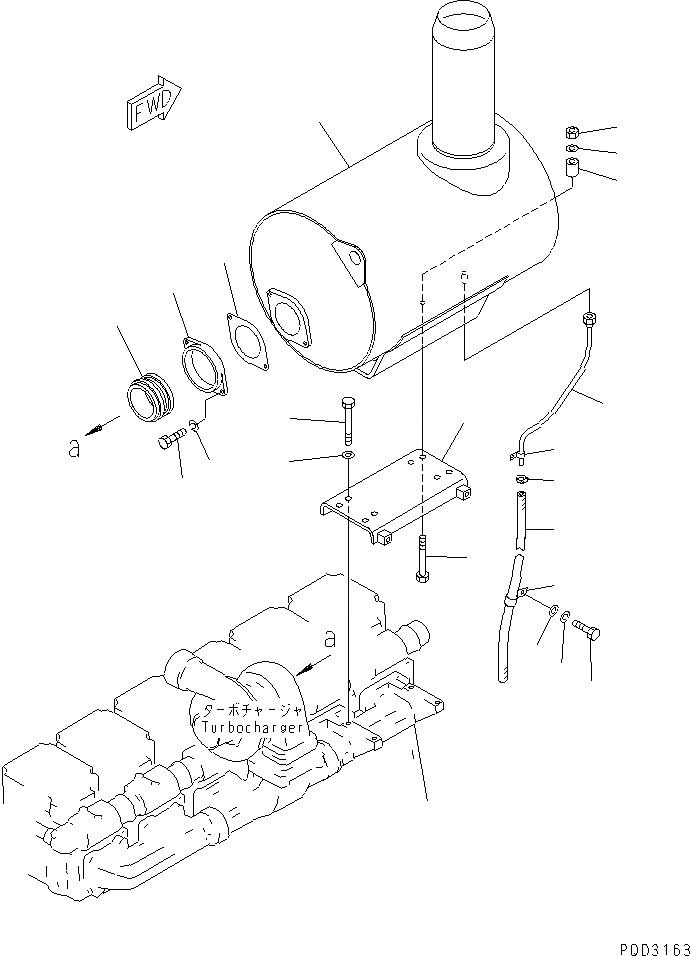 FWD

a

a

ターボチャージャ
Turbocharger

P0D3163