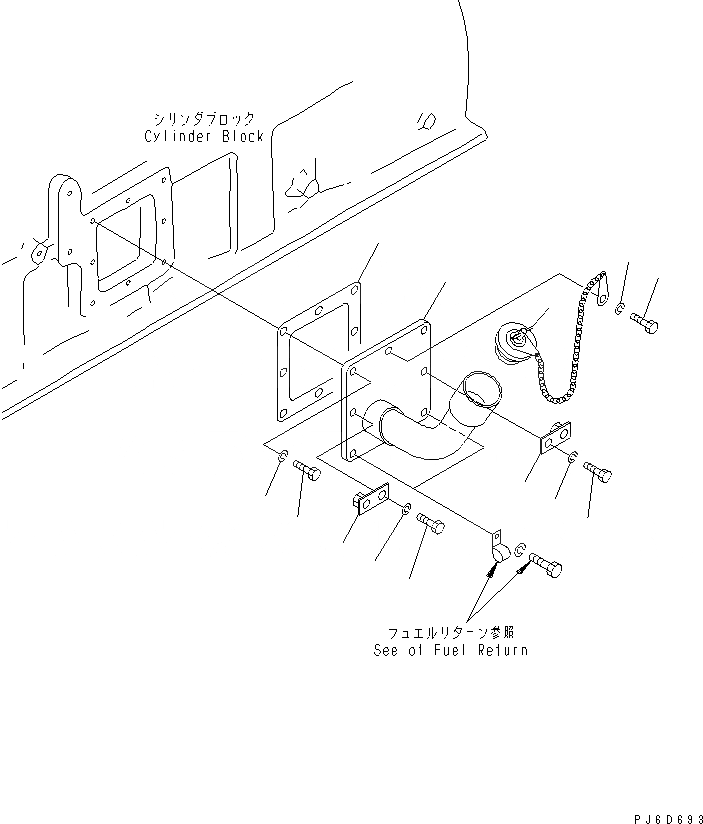 シリンダブロック
Cylinder Block

フュエルリターン参照
See of Fuel Return

PJ6D693