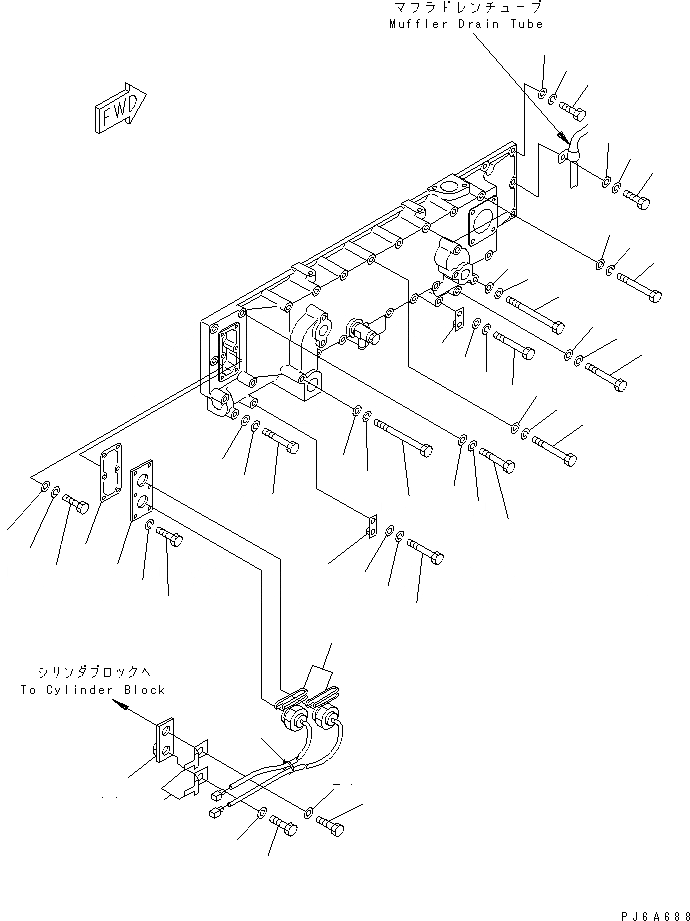 マフラドレンチューブ
Muffler Drain Tube

FWD

シリンダブロックへ
To Cylinder Block

PJ6A688