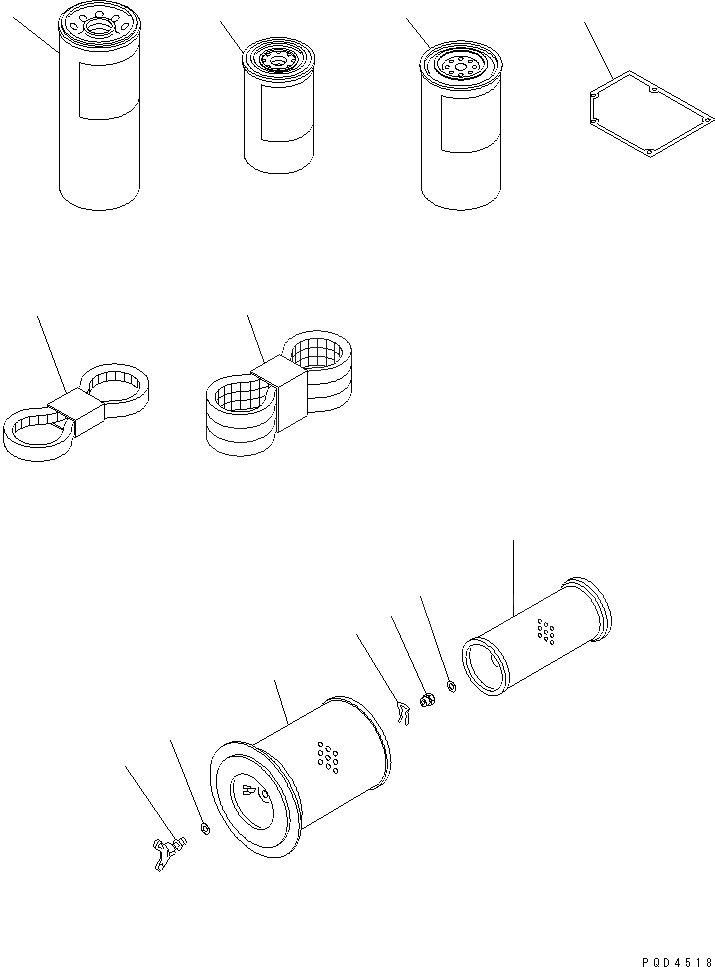 PQD4518