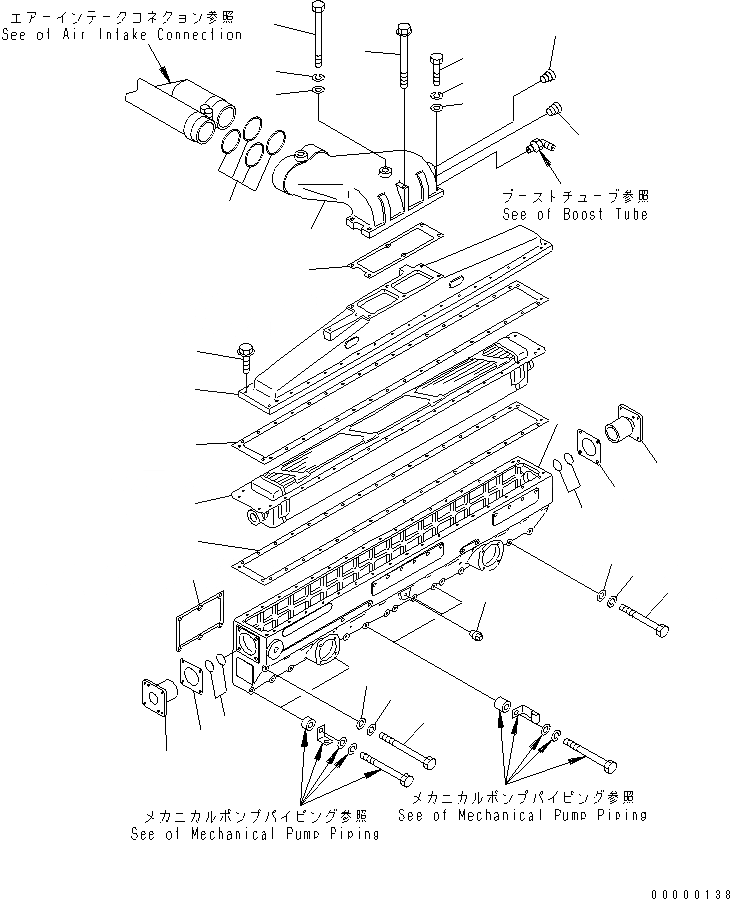 エアーインテークコネクション参照
See of Air Intake Connection

ブーストチューブ参照
See of Boost Tube

メカニカルポンプパイピング参照
See of Mechanical Pump Piping

メカニカルポンプパイピング参照
See of Mechanical Pump Piping

00000138