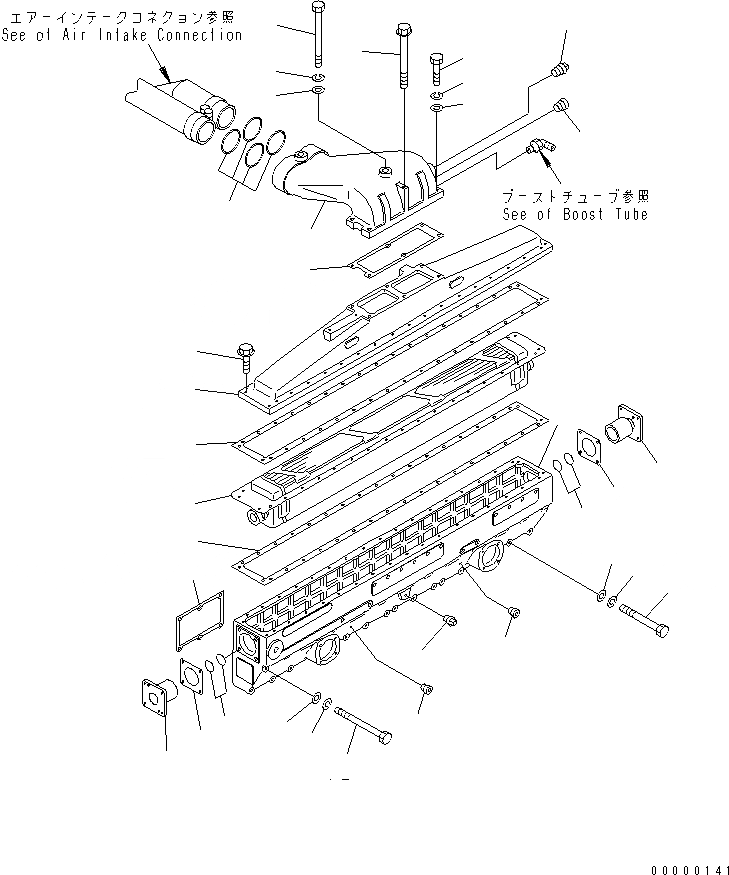 エアーインテークコネクション参照
See of Air Intake Connection

ブーストチューブ参照
See of Boost Tube

00000141