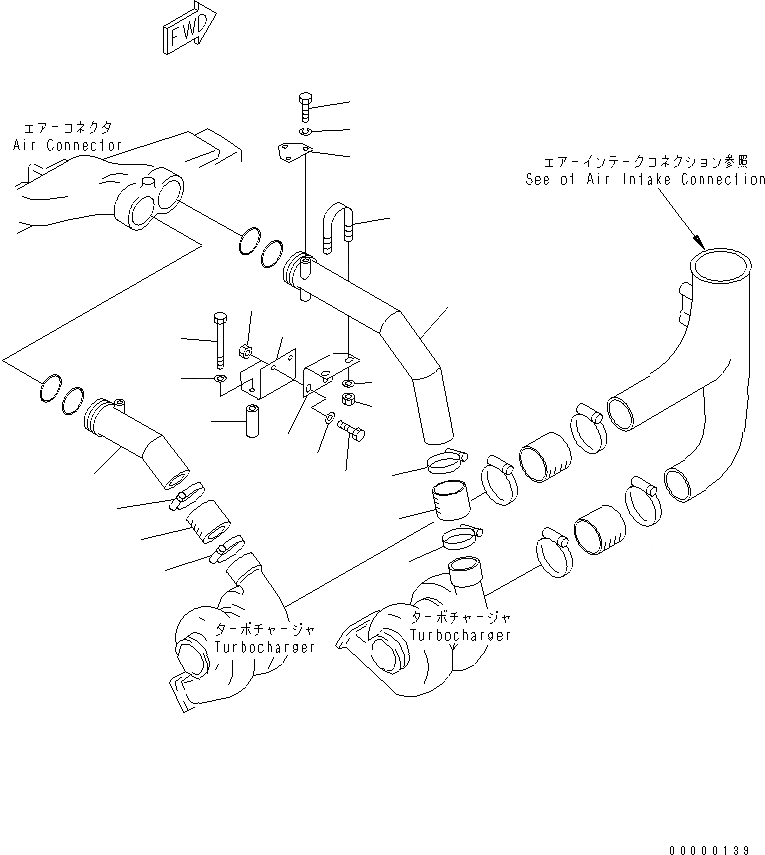 FWD

エアーコネクタ
Air Connector

エアーインテークコネクション参照
See of Air Intake Connection

ターボチャージャ
Turbocharger

ターボチャージャ
Turbocharger

00000139