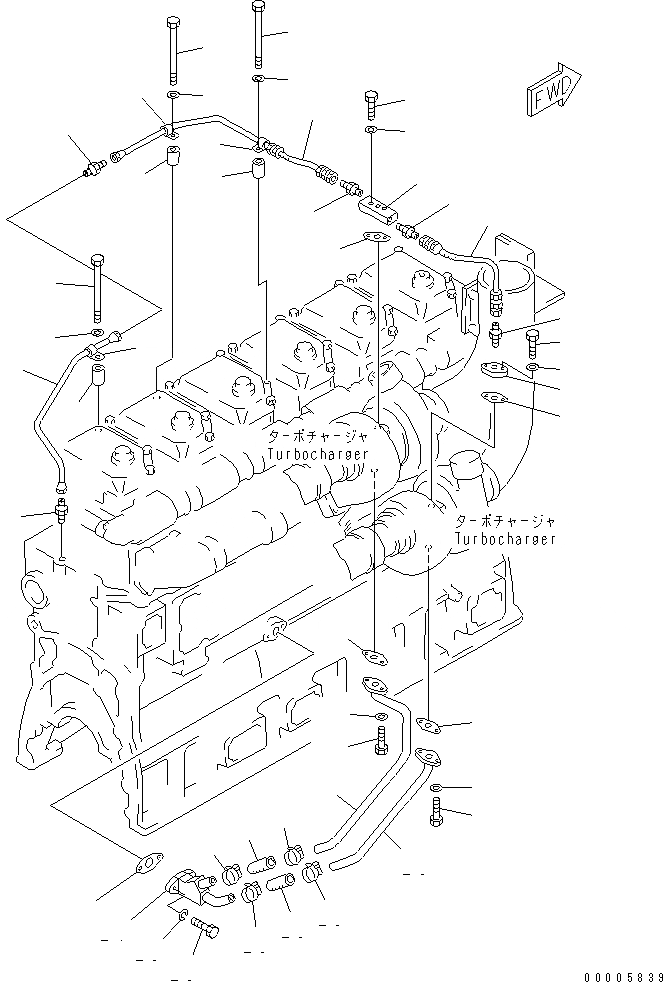 FWD

ターボチャージャ
Turbocharger

ターボチャージャ
Turbocharger

00005839