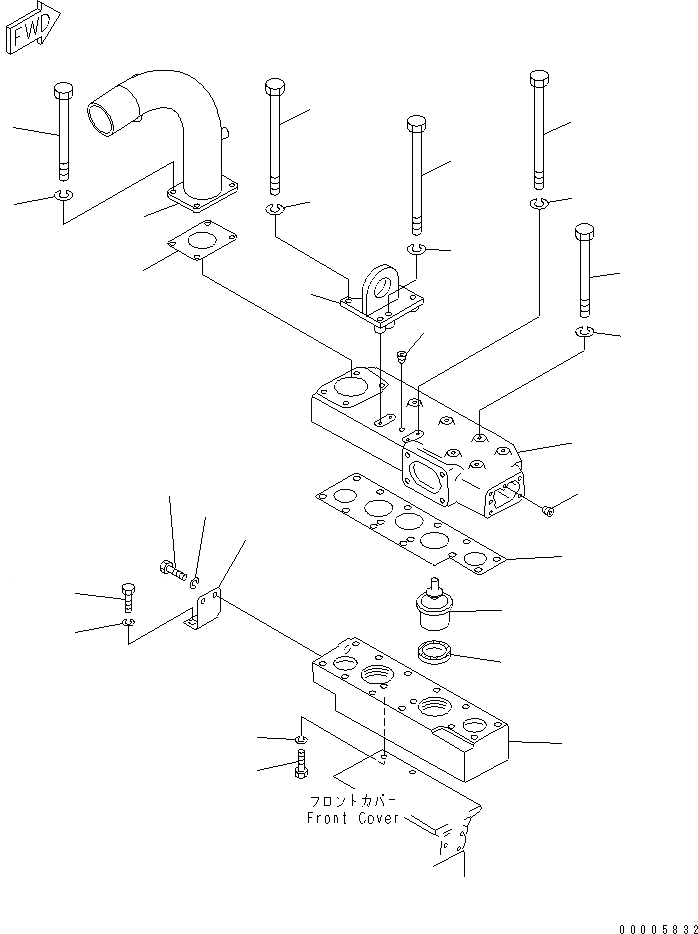 FWD

フロントカバー
Front Cover

00005832