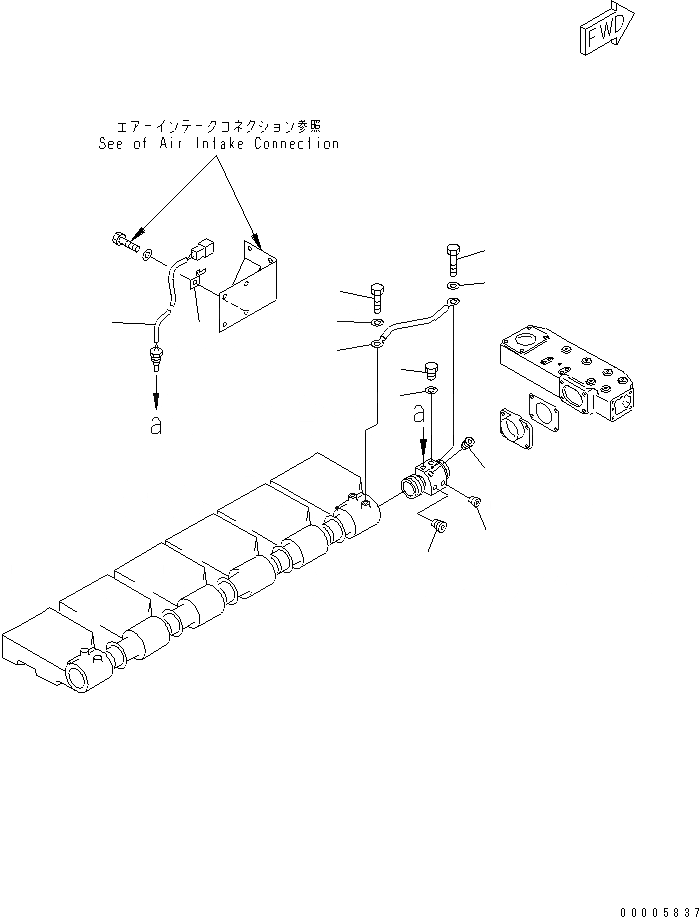 FWD

エアーインテークコネクション参照
See of Air Intake Connection

a

a

00005837