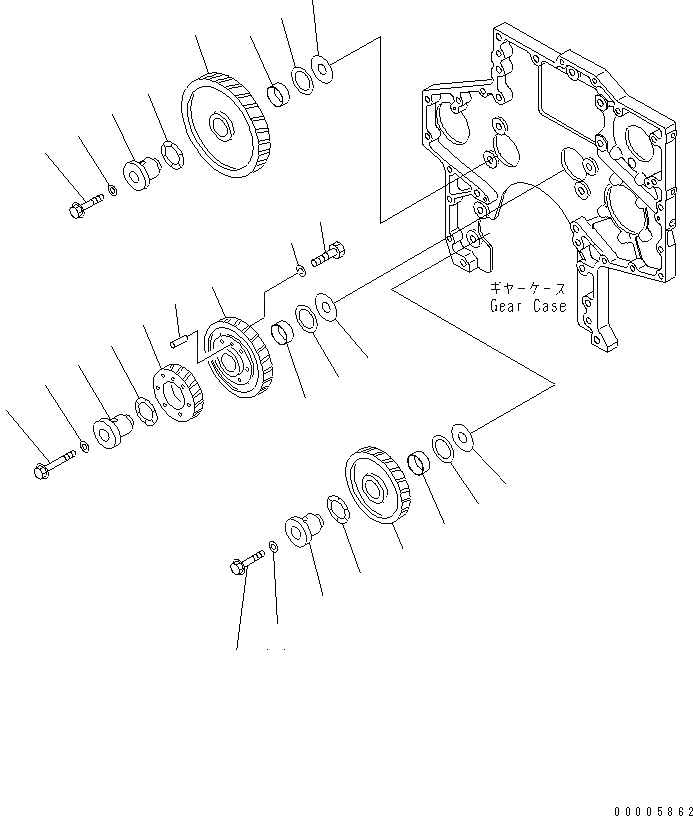 ギヤーケース
Gear Case

00005862