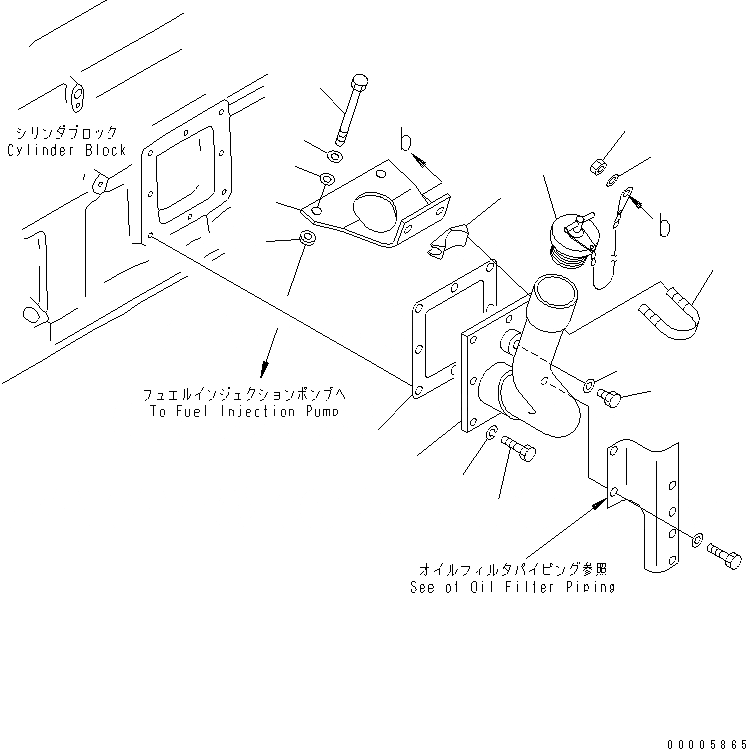 シリンダブロック
Cylinder Block

b

b

フュエルインジェクションポンプへ
To Fuel Injection Pump

オイルフィルタパイピング参照
See of Oil Filter Piping

00005865