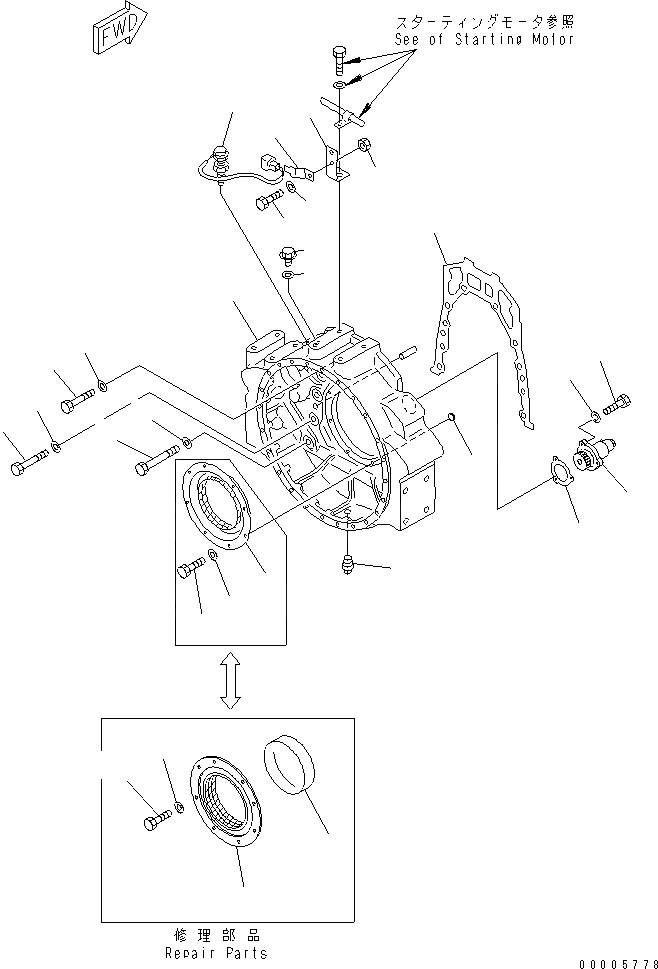 FWD

スターティングモータ参照
See of Starting Motor

修理部品
Repair Parts

00005778