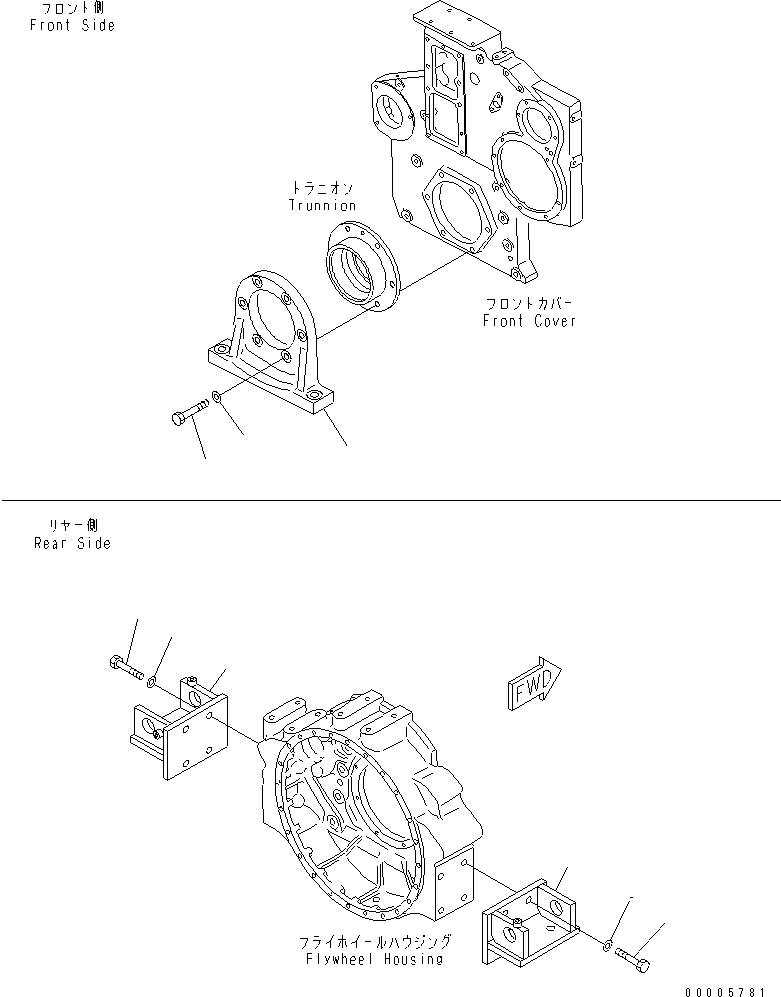 フロント側
Front Side

トラニオン
Trunnion

フロントカバー
Front Cover

リヤー側
Rear Side

FWD

フライホイールハウジング
Flywheel Housing

00005781