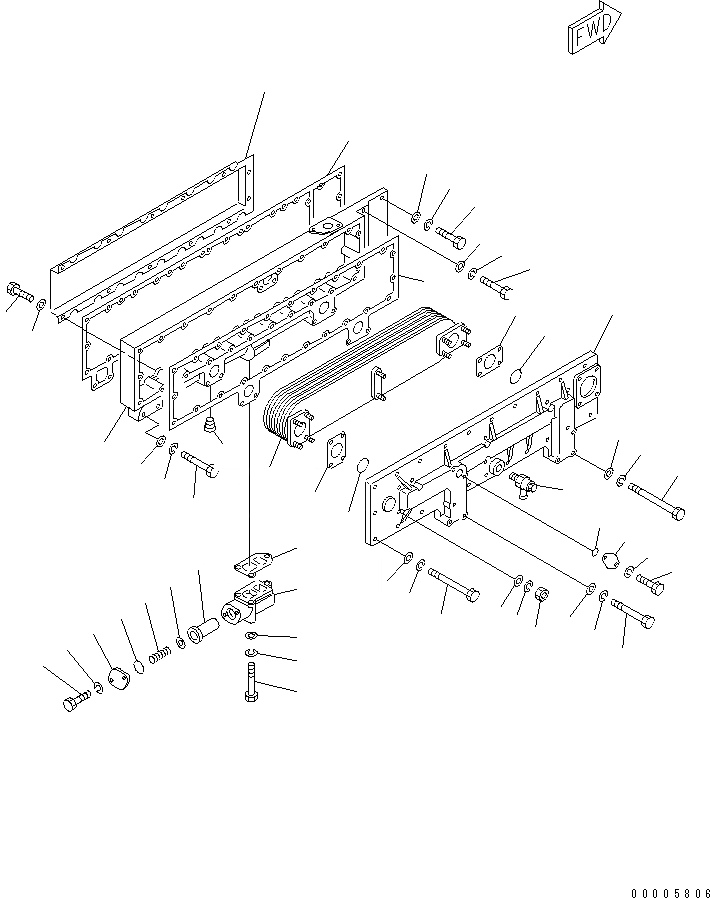 FWD

00005806