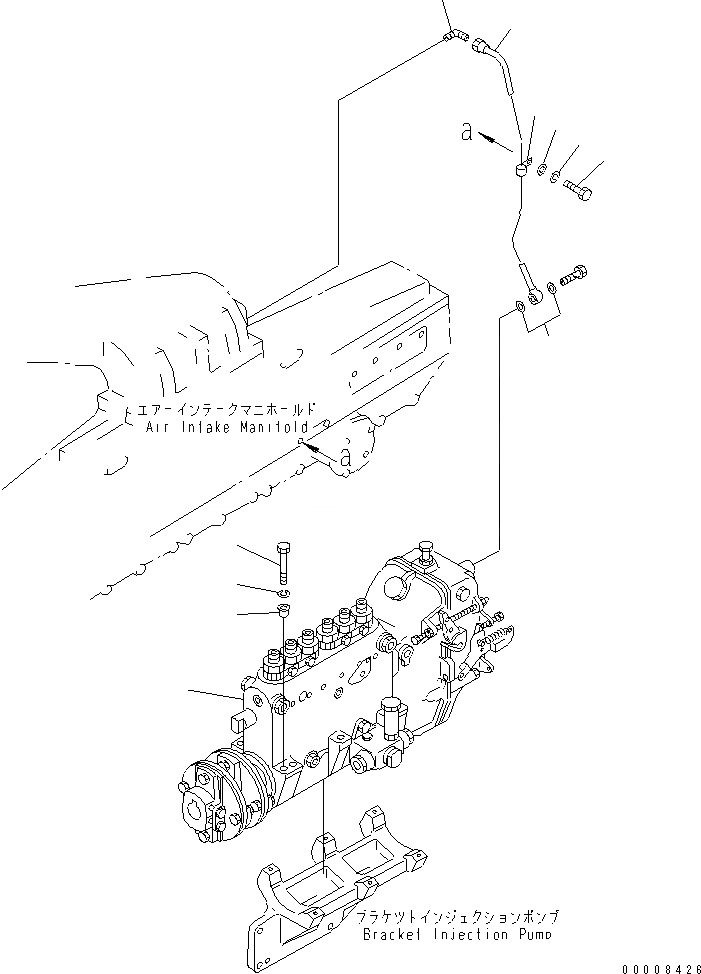 a

エアーインテークマニホールド
Air Intake Manifold

a

ブラケットインジェクションポンプ
Bracket Injection Pump

00008426