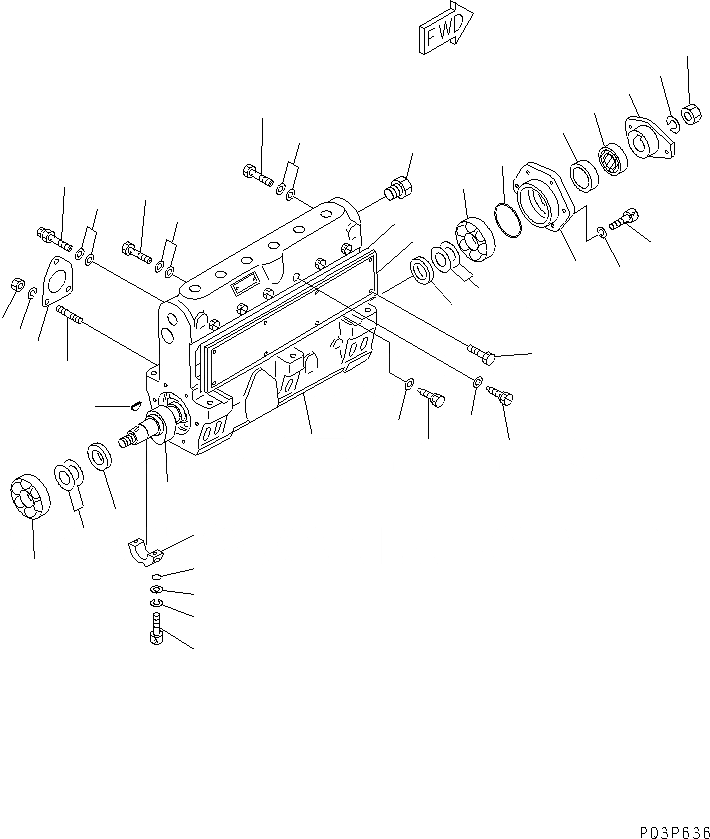 FWD

P03P636