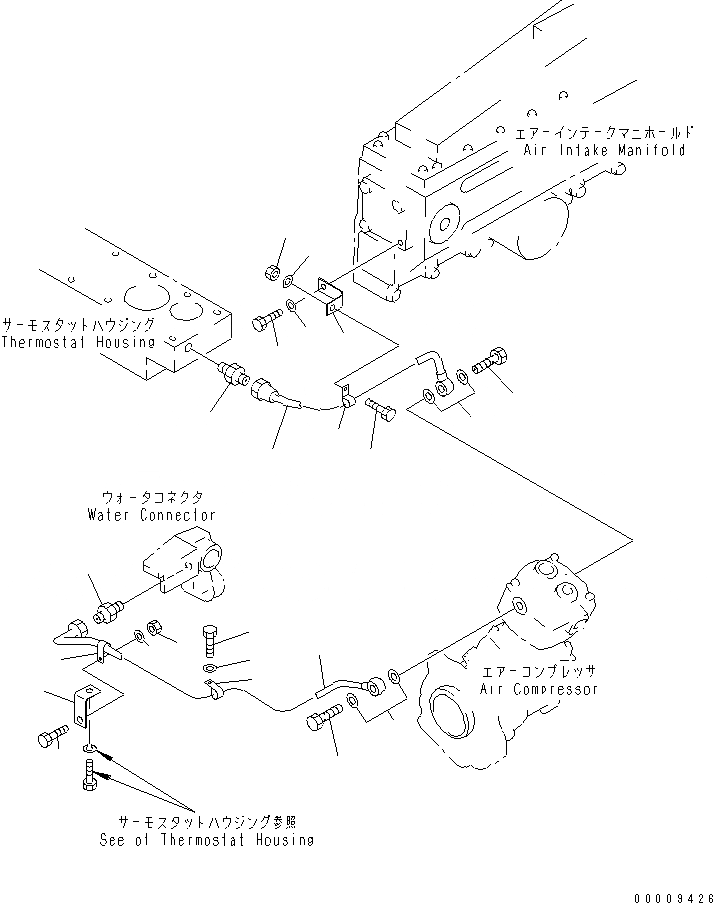 エアーインテークマニホールド
Air Intake Manifold

サーモスタットハウジング
Thermostat Housing

ウォータコネクタ
Water Connector

エアーコンプレッサ
Air Compressor

サーモスタットハウジング参照
See of Thermostat Housing

00009426