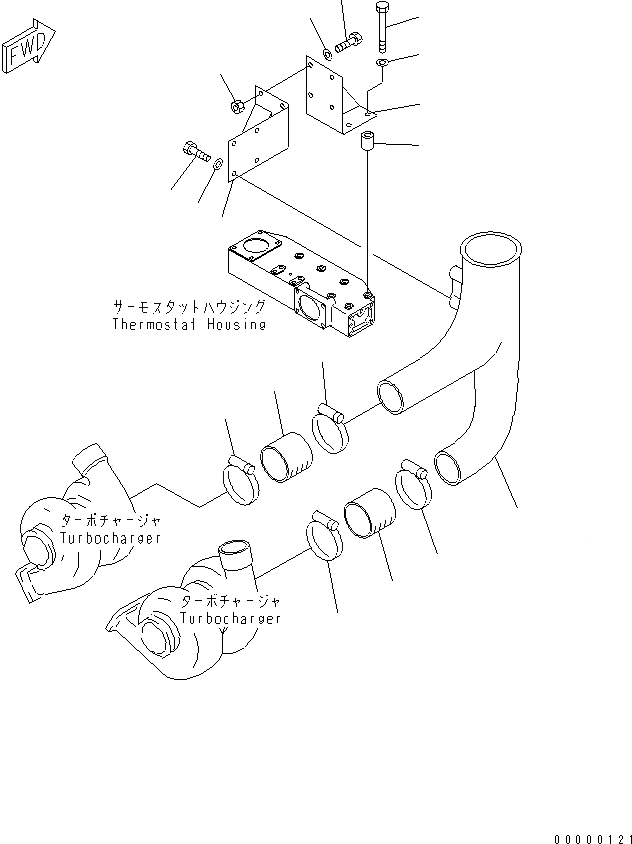 FWD

サーモスタットハウジング
Thermostat Housing

ターボチャージャ
Turbocharger

ターボチャージャ
Turbocharger

00000121