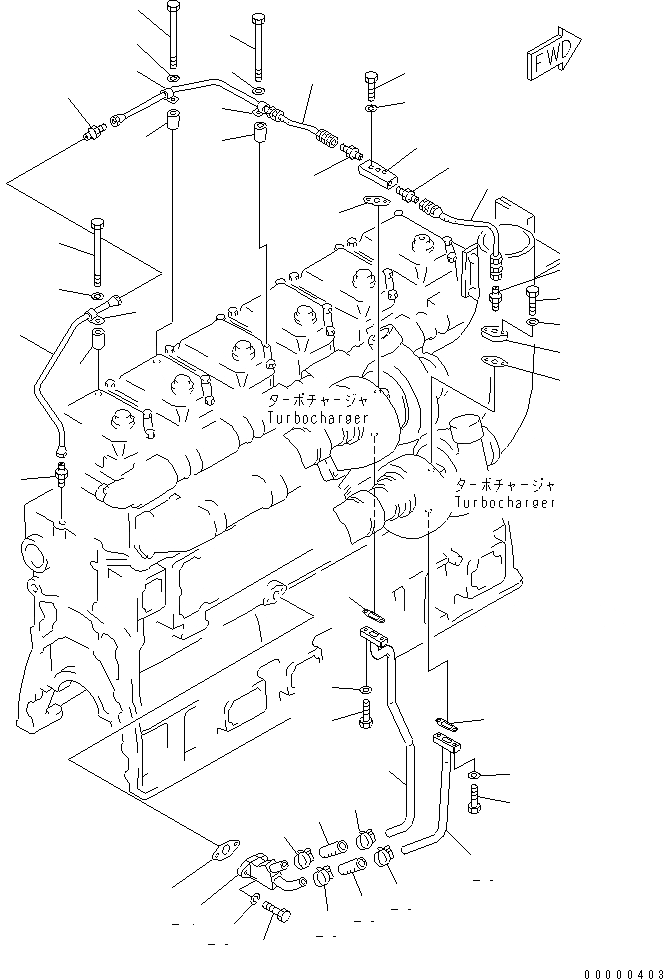 FWD

ターボチャージャ
Turbocharger

ターボチャージャ
Turbocharger

00000403