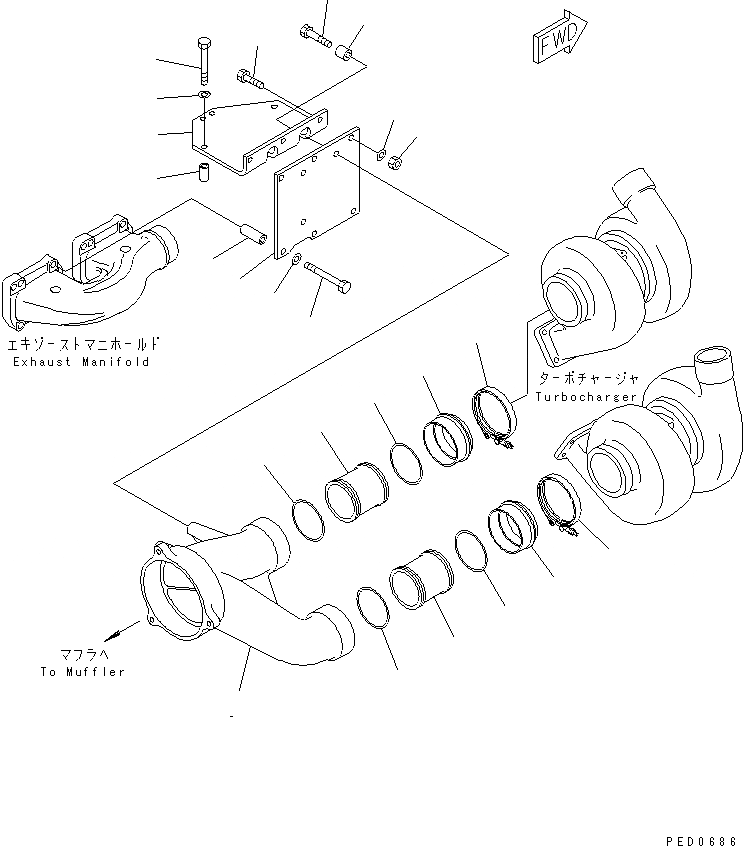 FWD

エキゾーストマニホールド
Exhaust Manifold

ターボチャージャ
Turbocharger

マフラヘ
To Muffler

PED0686