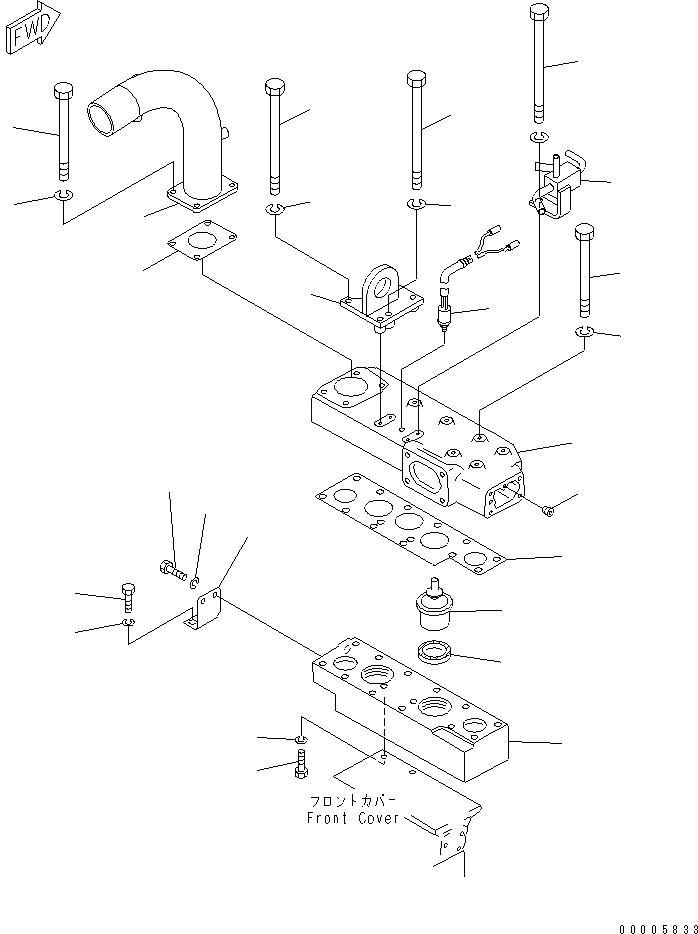 FWD

フロントカバー
Front Cover

00005833