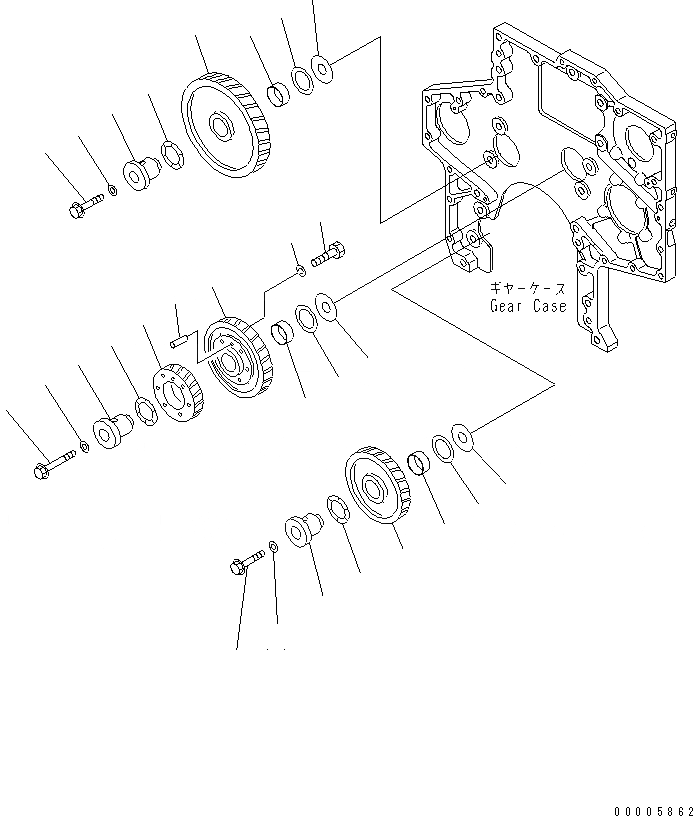 ギヤーケース
Gear Case

00005862