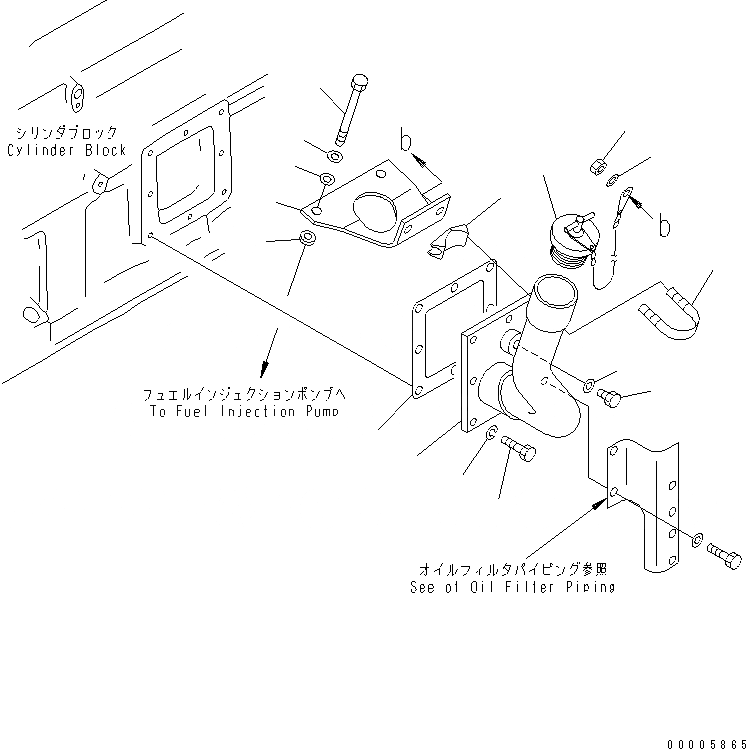 シリンダブロック
Cylinder Block

b

b

フュエルインジェクションポンプへ
To Fuel Injection Pump

オイルフィルタパイピング参照
See of Oil Filter Piping

00005865