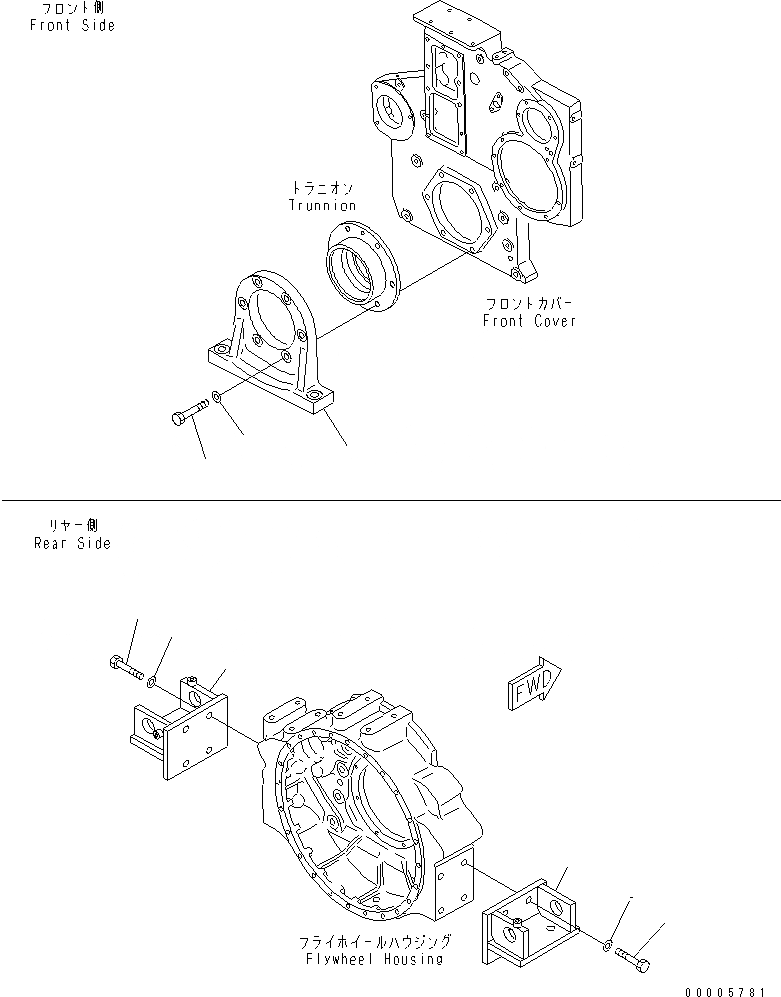 フロント側
Front Side

トラニオン
Trunnion

フロントカバー
Front Cover

リヤー側
Rear Side

FWD

フライホイールハウジング
Flywheel Housing

00005781