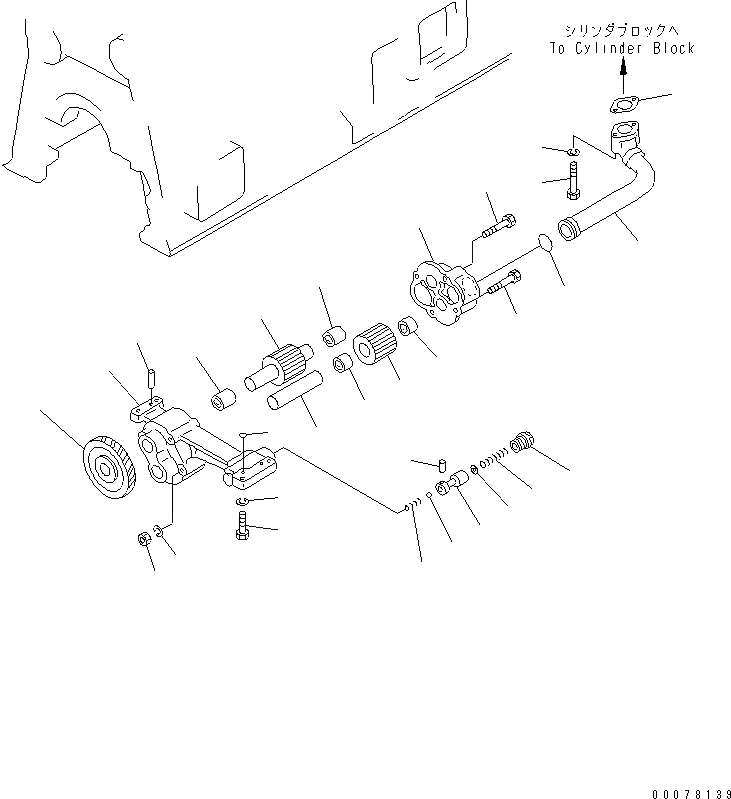 シリンダブロックへ
To Cylinder Block

00078139