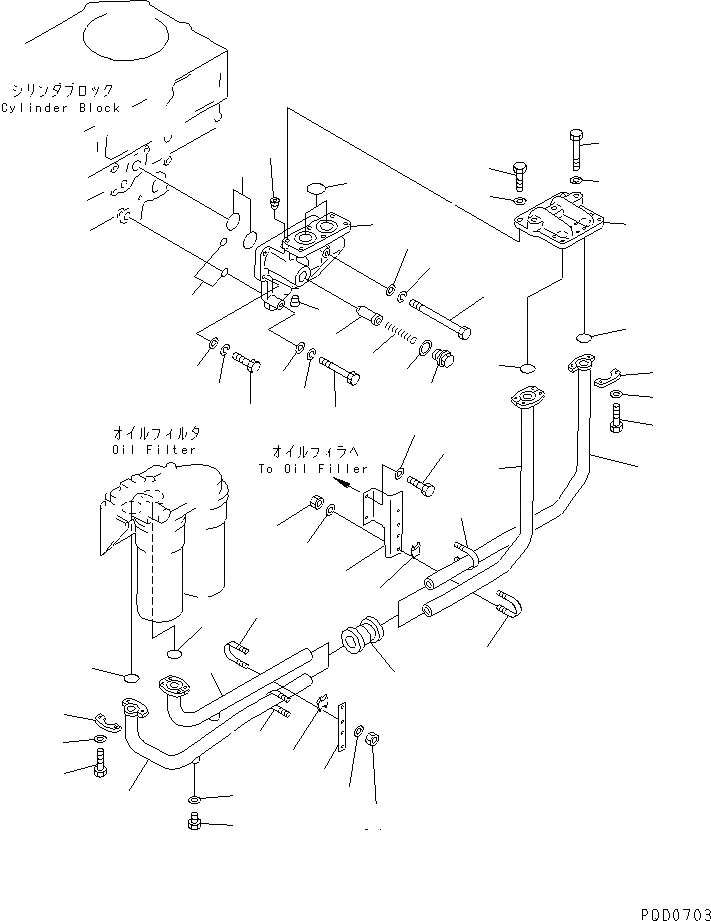 シリンダブロック
Cylinder Block

オイルフィルタ
Oil Filter

オイルフィラへ
To Oil Filler

P0D0703